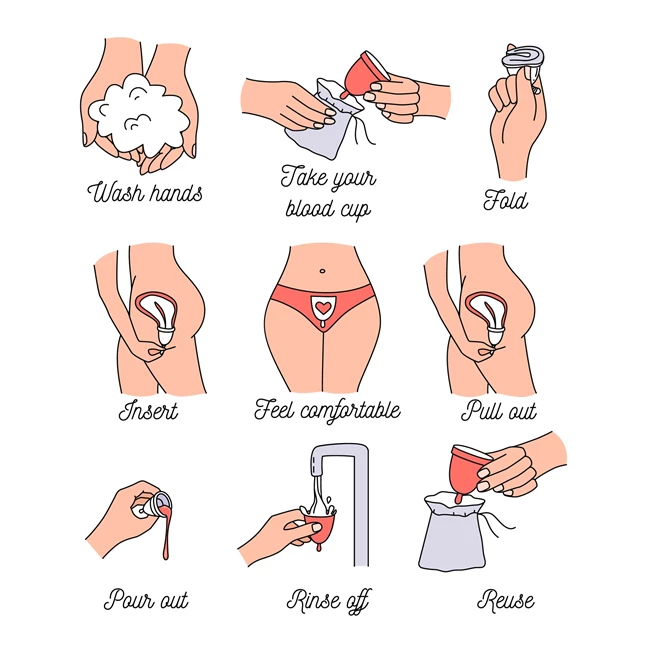 Wash hands

Take your blood cup

Fold

Insert

Feel comfortable

Pull out

Pour out

Rinse off

Reuse