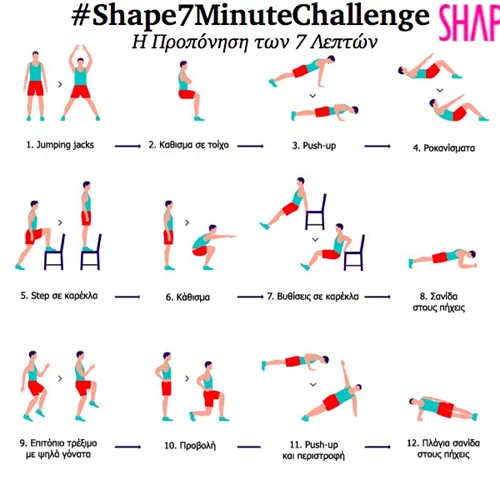 #Shape7MinuteChallenge SHAP

Η Προπόνηση των 7 Λεπτών

1. Jumping jacks

2. Καθισμα σε τοίχο

3. Push-up

4. Ροκανίσματα

5. Step σε καρέκλα

6. Κάθισμα

7. Βυθίσεις σε καρέκλα

8. Σανίδα στους πήχεις

9. Επιτόπιο τρέξιμο με ψηλά γόνατα

10. Προβολή

11. Push-up και περιστροφή

12. Πλάγια σανίδα στους πήχεις